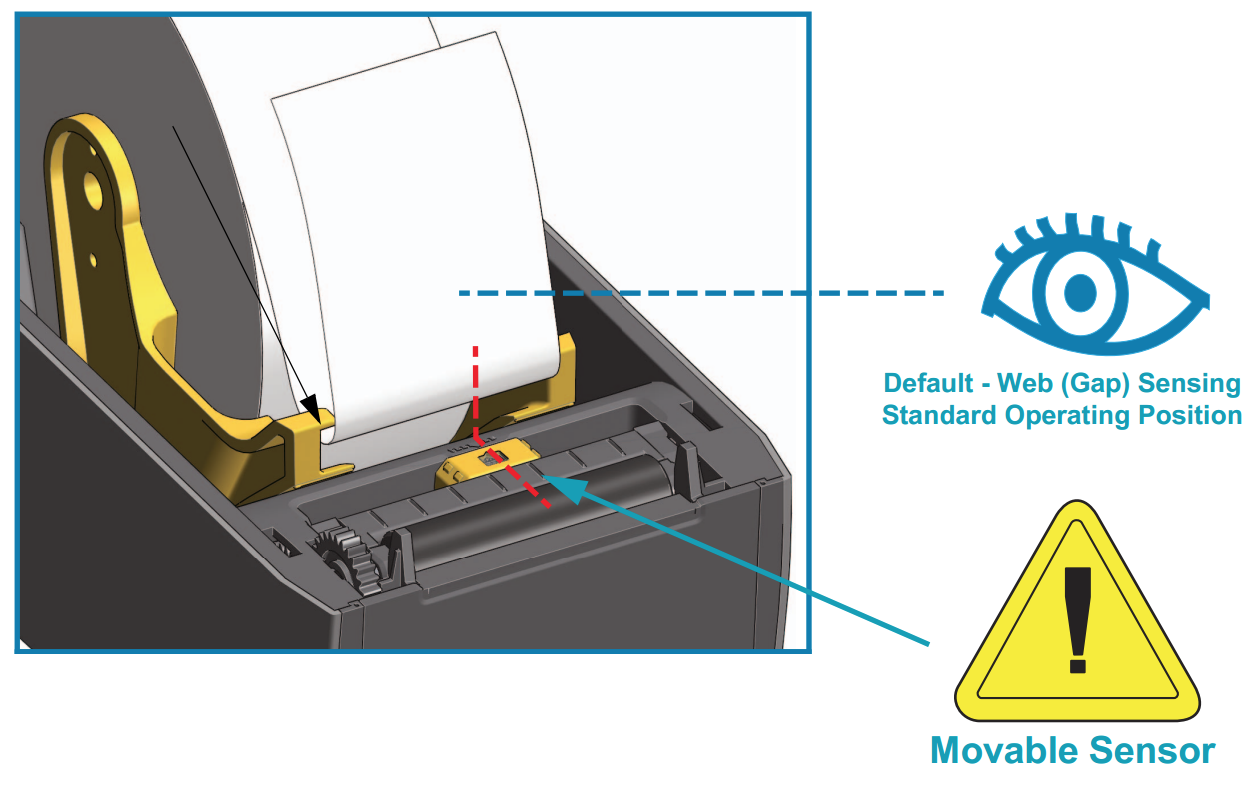 Default - Web (Gap) Sensing
Standard Operating Position

Movable Sensor